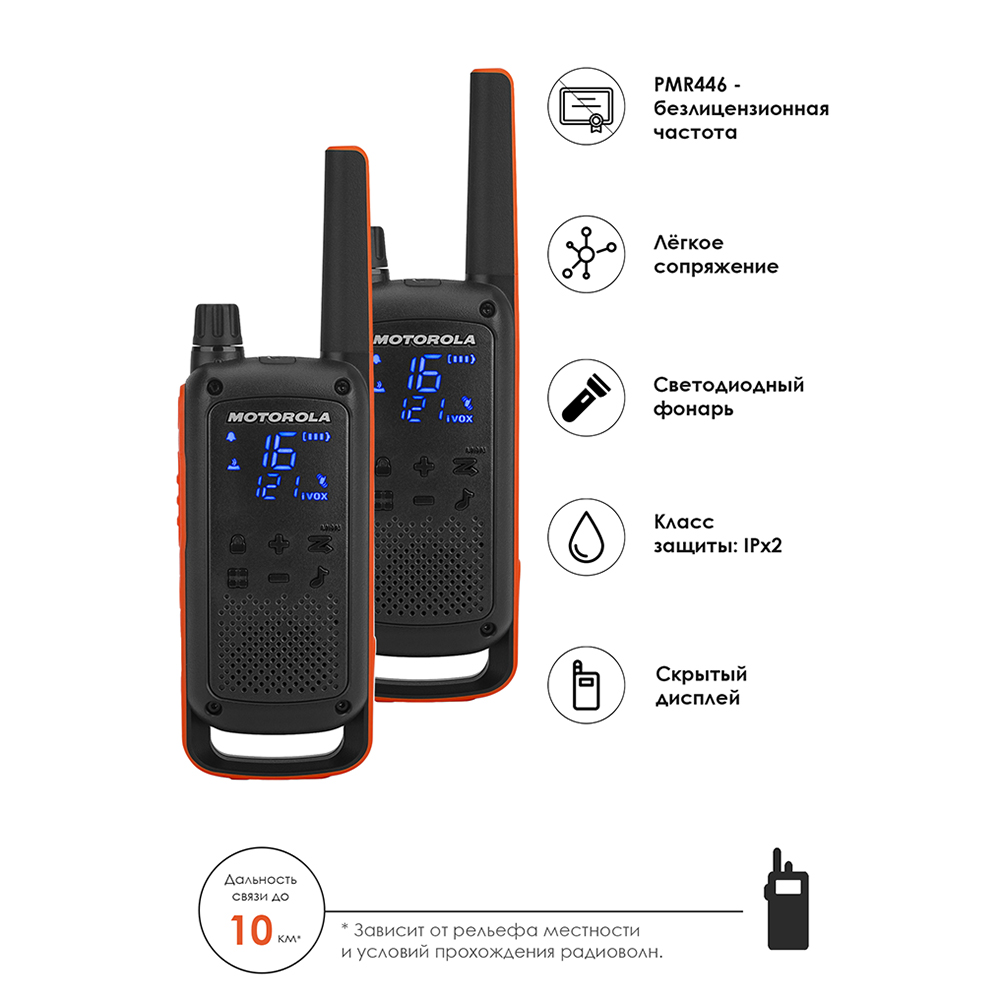 MOTOROLA

16

121

iVOX

MOTOROLA

16

121

iVOX

PMR446 - безлицензионная частота

Лёгкое сопряжение

Светодиодный фонарь

Класс защиты: IPx2

Скрытый дисплей

Дальность связи до

10 км*

* Зависит от рельефа местности и условий прохождения радиоволн.